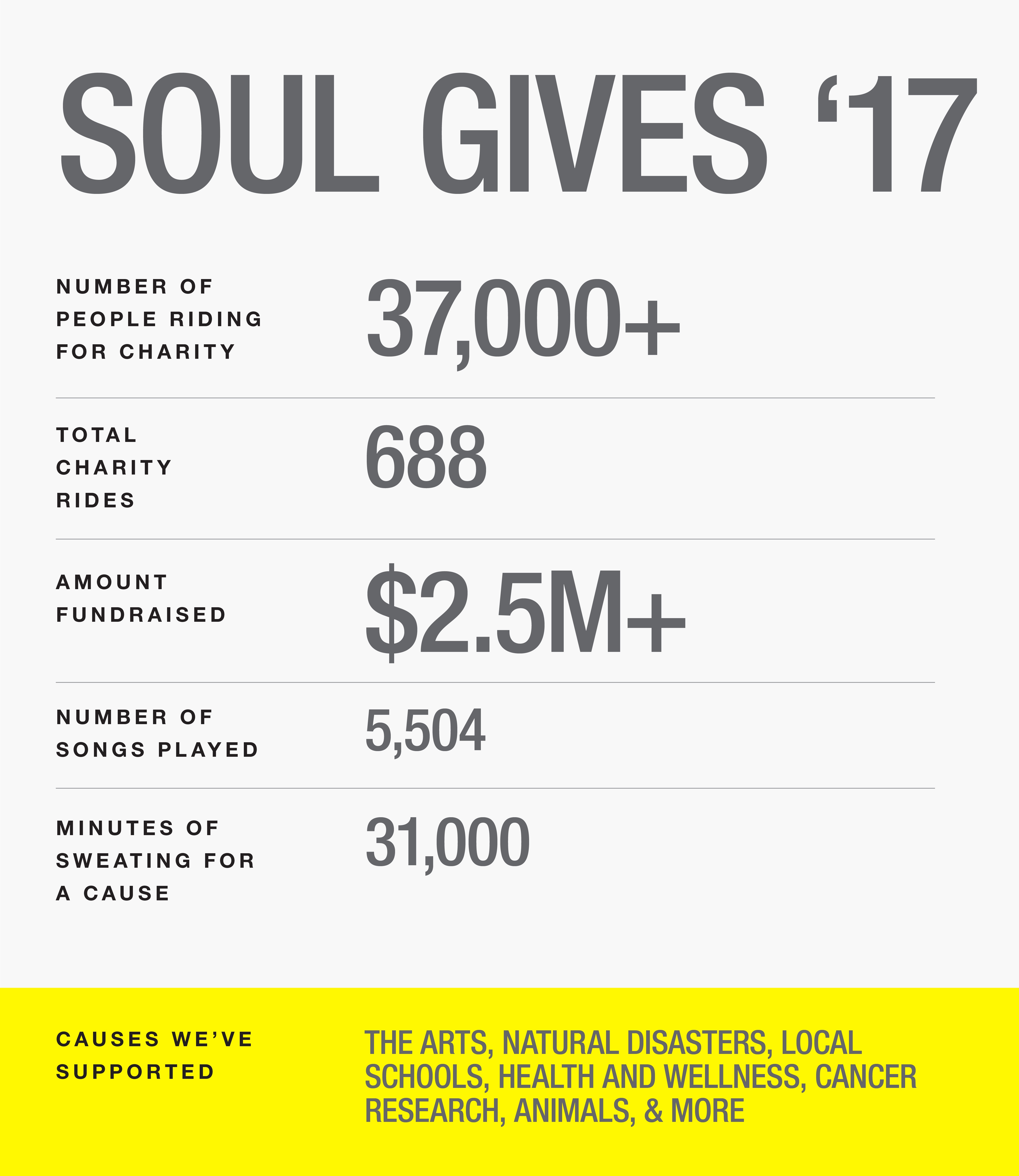 SOUL GIVES ‘17

NUMBER OF PEOPLE RIDING FOR CHARITY 37,000+

TOTAL CHARITY RIDES 688

AMOUNT FUNDRAISED $2.5M+

NUMBER OF SONGS PLAYED 5,504

MINUTES OF SWEATING FOR A CAUSE 31,000

CAUSES WE’VE SUPPORTED THE ARTS, NATURAL DISASTERS, LOCAL SCHOOLS, HEALTH AND WELLNESS, CANCER RESEARCH, ANIMALS, & MORE